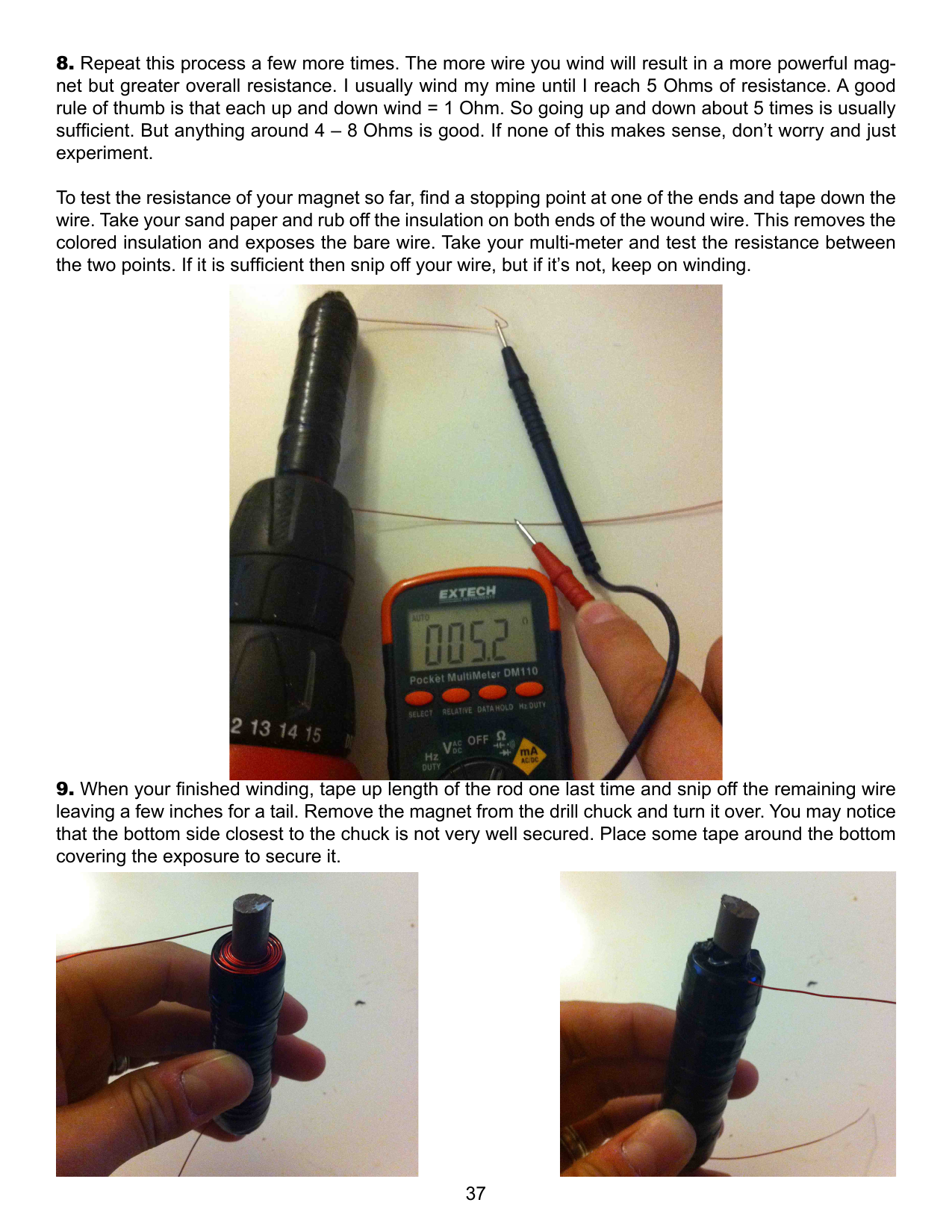 **8.** Repeat this process a few more times. The more wire you wind will result in a more powerful magnet but greater overall resistance. I usually wind my mine until I reach 5 Ohms of resistance. A good rule of thumb is that each up and down wind = 1 Ohm. So going up and down about 5 times is usually sufficient. But anything around 4 – 8 Ohms is good. If none of this makes sense, don't worry and just experiment.

To test the resistance of your magnet so far, find a stopping point at one of the ends and tape down the wire. Take your sand paper and rub off the insulation on both ends of the wound wire. This removes the colored insulation and exposes the bare wire. Take your multi-meter and test the resistance between the two points. If it is sufficient then snip off your wire, but if it's not, keep on winding.

EXTECH
AUTO
005.2
Ω
Pocket MultiMeter DM110
SELECT RELATIVE DATA HOLD Hz DUTY
2 13 14 15
Hz DUTY V AC DC OFF Ω mA AC/DC

**9.** When your finished winding, tape up length of the rod one last time and snip off the remaining wire leaving a few inches for a tail. Remove the magnet from the drill chuck and turn it over. You may notice that the bottom side closest to the chuck is not very well secured. Place some tape around the bottom covering the exposure to secure it.

37